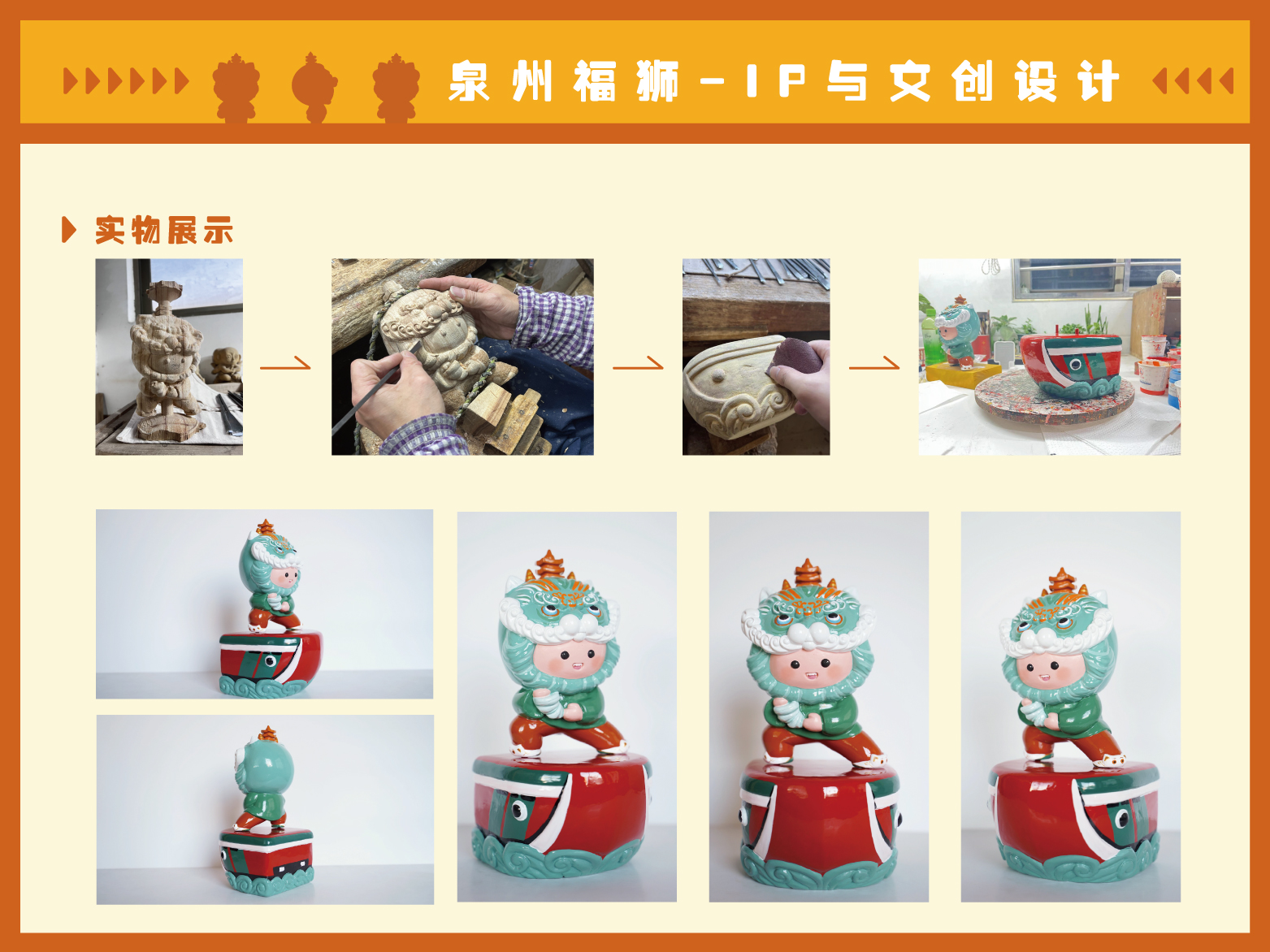 泉州福狮-IP与文创设计

实物展示