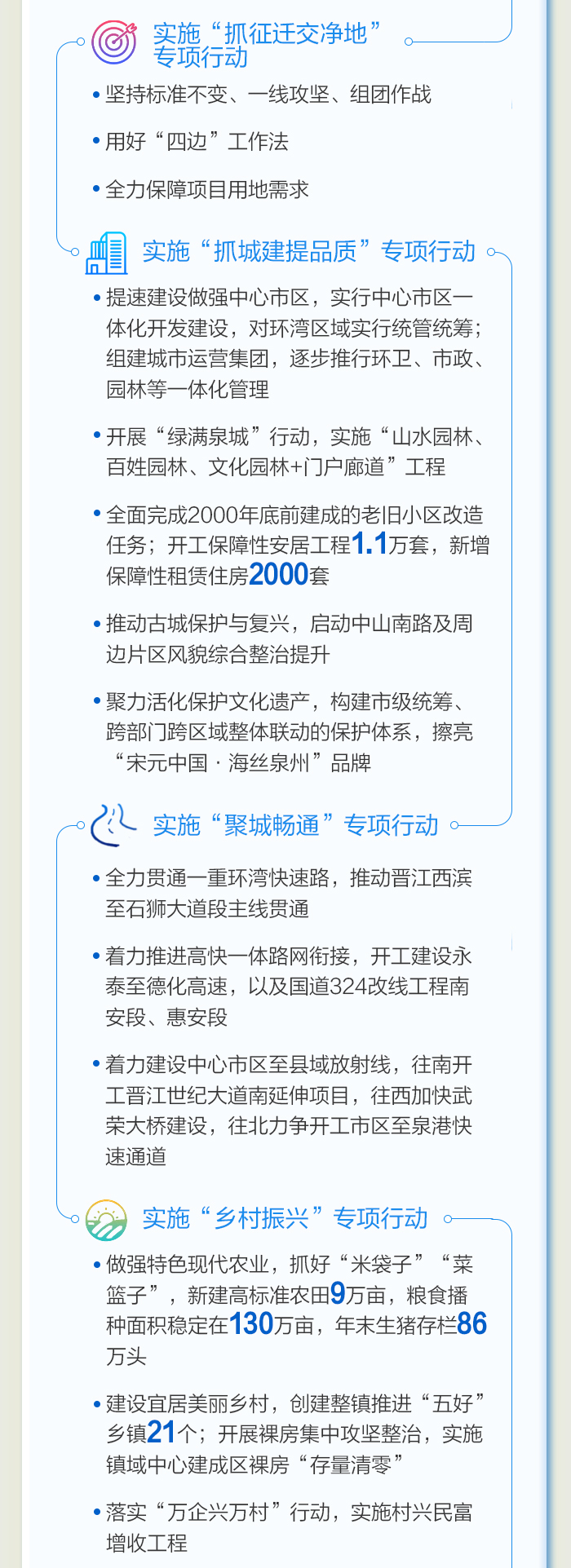 实施“抓征迁交净地”专项行动

• 坚持标准不变、一线攻坚、组团作战

• 用好“四边”工作法

• 全力保障项目用地需求

实施“抓城建提品质”专项行动

• 提速建设做强中心市区，实行中心市区一体化开发建设，对环湾区域实行统管统筹；组建城市运营集团，逐步推行环卫、市政、园林等一体化管理

• 开展“绿满泉城”行动，实施“山水园林、百姓园林、文化园林+门户廊道”工程

• 全面完成2000年底前建成的老旧小区改造任务；开工保障性安居工程1.1万套，新增保障性租赁住房2000套

• 推动古城保护与复兴，启动中山南路及周边片区风貌综合整治提升

• 聚力活化保护文化遗产，构建市级统筹、跨部门跨区域整体联动的保护体系，擦亮“宋元中国·海丝泉州”品牌

实施“聚城畅通”专项行动

• 全力贯通一重环湾快速路，推动晋江西滨至石狮大道段主线贯通

• 着力推进高快一体路网衔接，开工建设永泰至德化高速，以及国道324改线工程南安段、惠安段

• 着力建设中心市区至县域放射线，往南开工晋江世纪大道南延伸项目，往西加快武荣大桥建设，往北力争开工市区至泉港快速通道

实施“乡村振兴”专项行动

• 做强特色现代农业，抓好“米袋子”“菜篮子”，新建高标准农田9万亩，粮食播种面积稳定在130万亩，年末生猪存栏86万头

• 建设宜居美丽乡村，创建整镇推进“五好”乡镇21个；开展裸房集中攻坚整治，实施镇域中心建成区裸房“存量清零”

• 落实“万企兴万村”行动，实施村兴民富增收工程