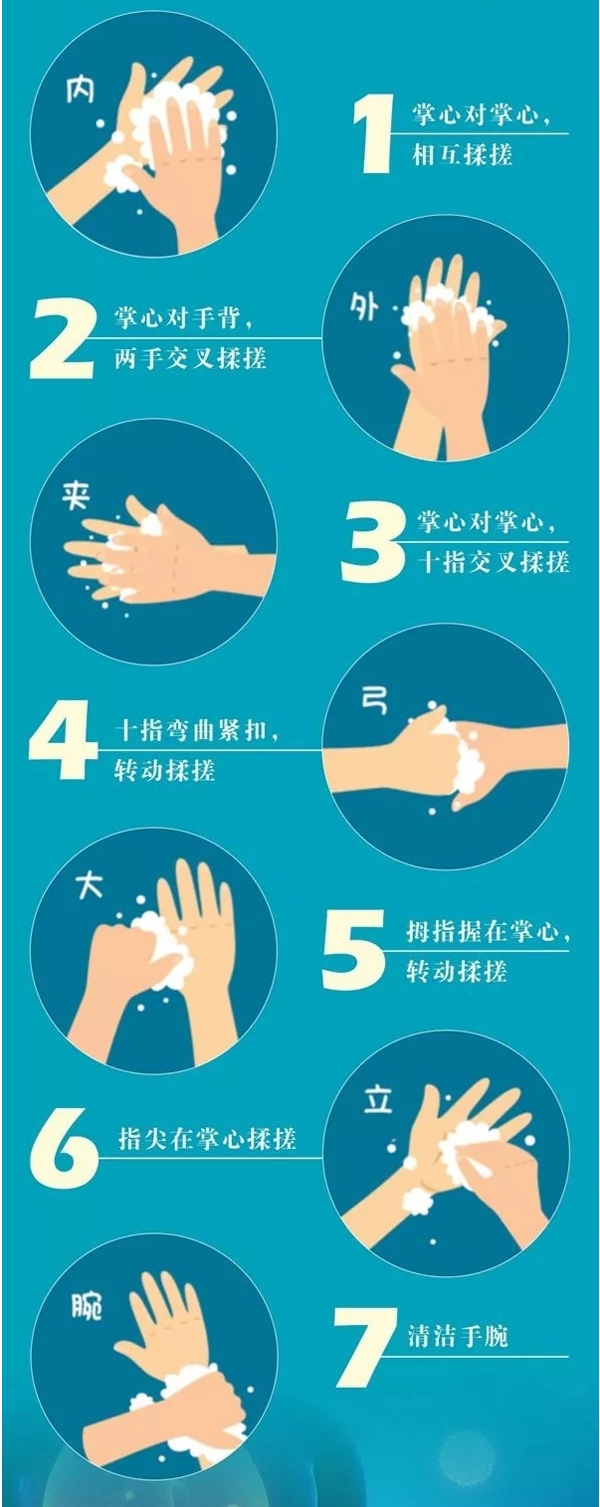 内

1 掌心对掌心，相互揉搓

2 掌心对手背，两手交叉揉搓

外

夹

3 掌心对掌心，十指交叉揉搓

4 十指弯曲紧扣，转动揉搓

弓

大

5 拇指握在掌心，转动揉搓

6 指尖在掌心揉搓

立

腕

7 清洁手腕